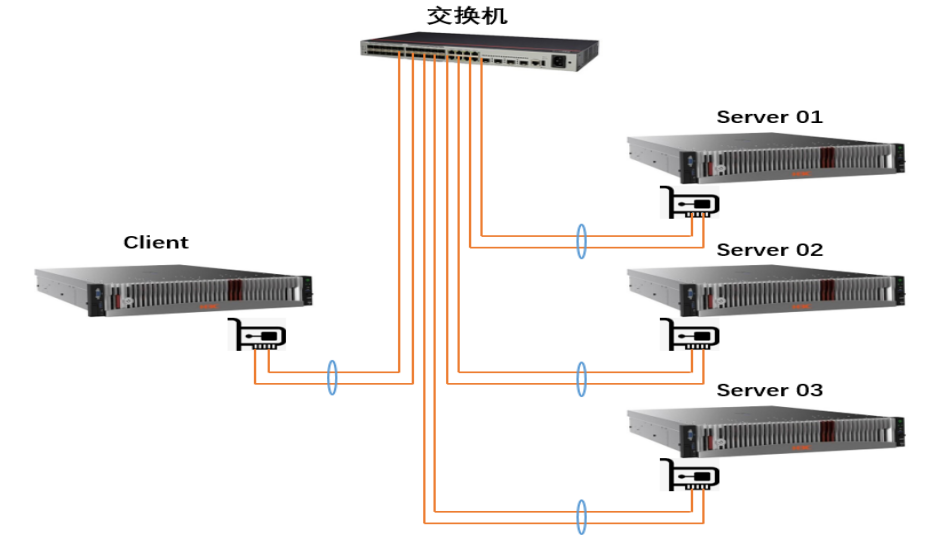 交换机

Server 01

Client

Server 02

Server 03